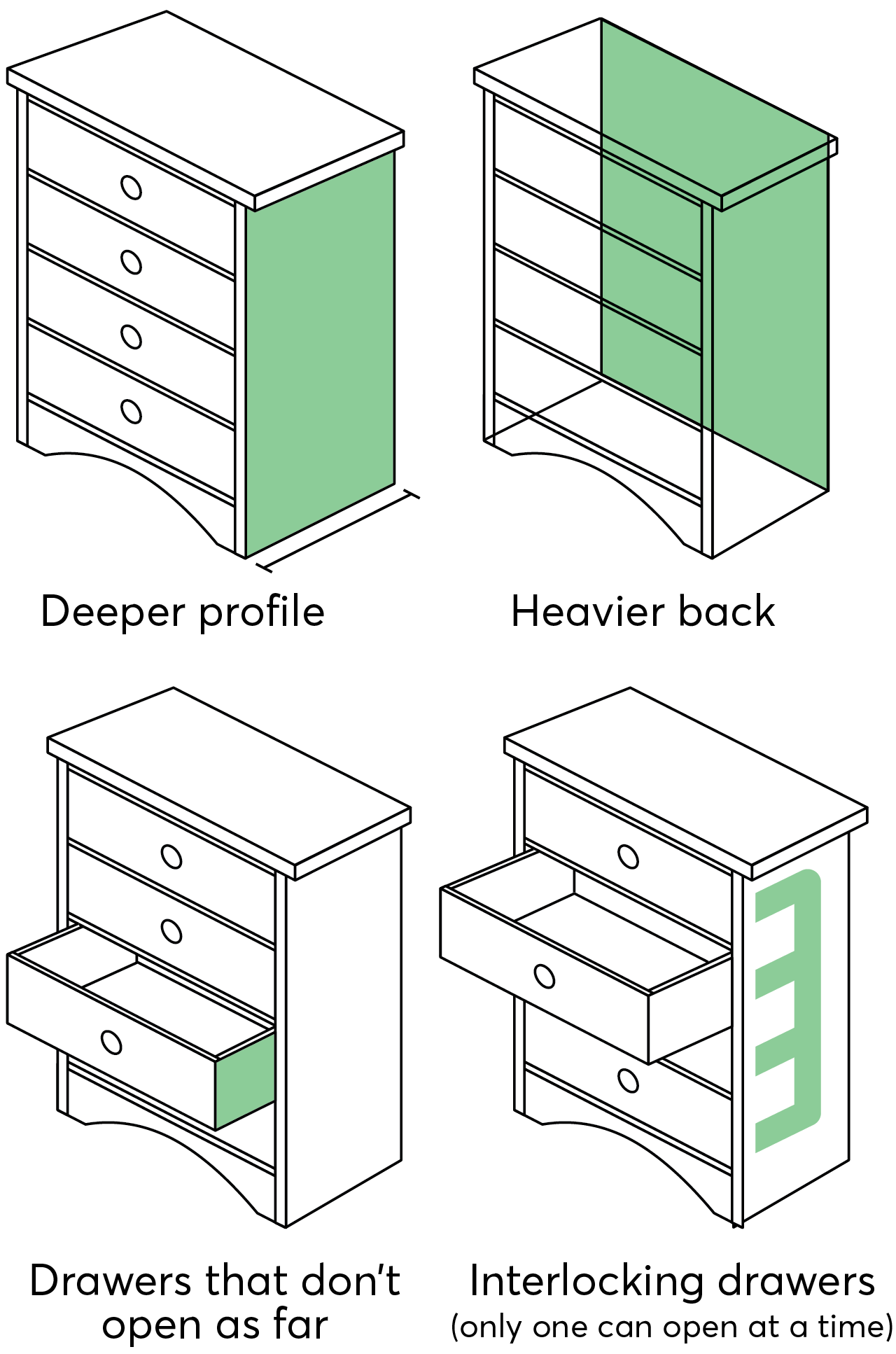 Deeper profile

Heavier back

Drawers that don't open as far

Interlocking drawers
(only one can open at a time)